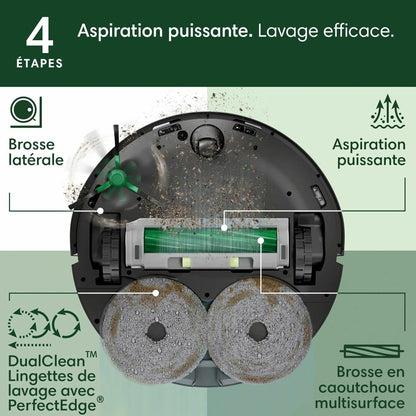 4 ÉTAPES

Aspiration puissante. Lavage efficace.

Brosse latérale

Aspiration puissante

DualClean™ Lingettes de lavage avec PerfectEdge®

Brosse en caoutchouc multisurface